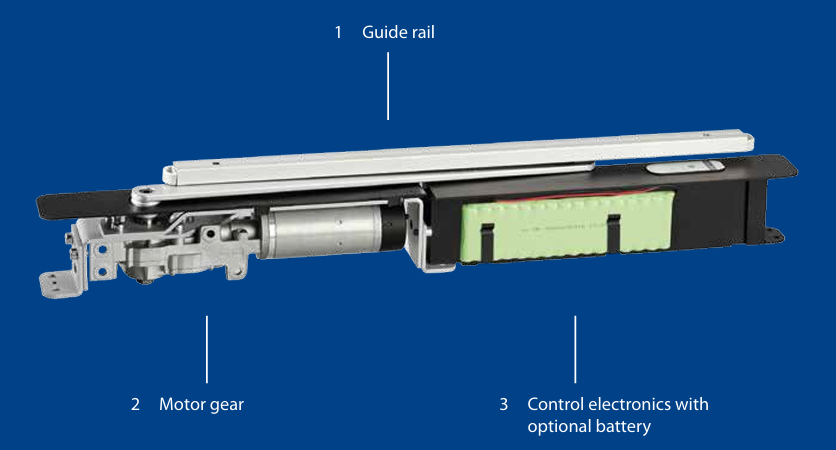 1 Guide rail

2 Motor gear

3 Control electronics with optional battery