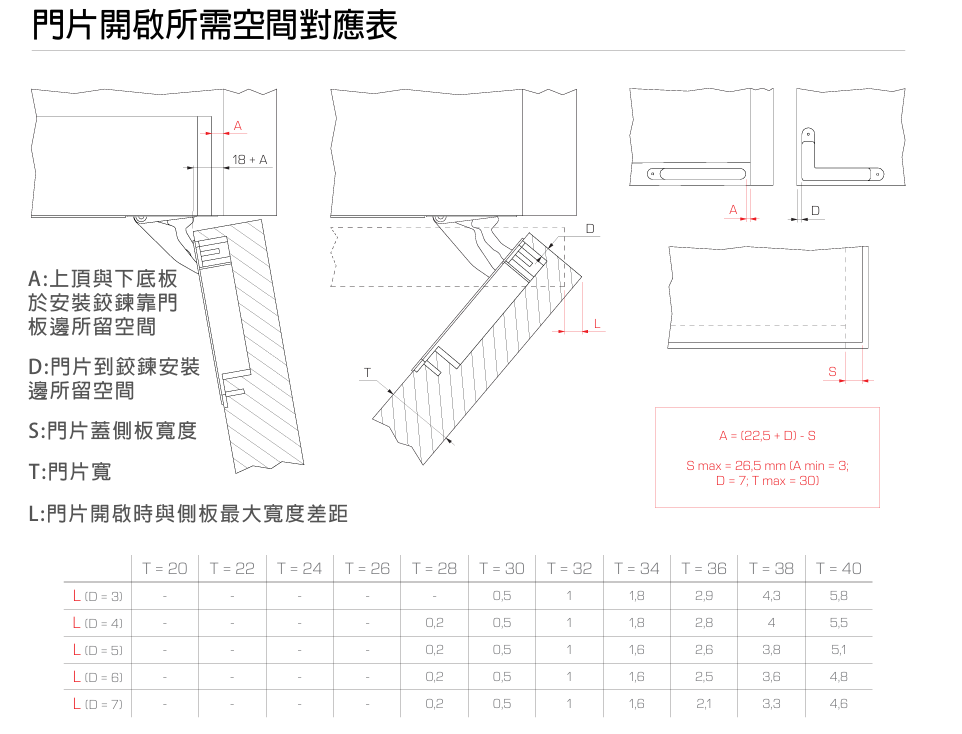 門片開啟所需空間對應表

A
18 + A

D

L

T

A
D

S

A:上頂與下底板於安裝鉸鍊靠門板邊所留空間

D:門片到鉸鍊安裝邊所留空間

S:門片蓋側板寬度

T:門片寬

L:門片開啟時與側板最大寬度差距

A = (22,5 + D) - S

S max = 26,5 mm (A min = 3; D = 7; T max = 30)

| | T = 20 | T = 22 | T = 24 | T = 26 | T = 28 | T = 30 | T = 32 | T = 34 | T = 36 | T = 38 | T = 40 |
|---|---|---|---|---|---|---|---|---|---|---|---|
| L (D = 3) | - | - | - | - | - | 0,5 | 1 | 1,8 | 2,9 | 4,3 | 5,8 |
| L (D = 4) | - | - | - | - | 0,2 | 0,5 | 1 | 1,8 | 2,8 | 4 | 5,5 |
| L (D = 5) | - | - | - | - | 0,2 | 0,5 | 1 | 1,6 | 2,6 | 3,8 | 5,1 |
| L (D = 6) | - | - | - | - | 0,2 | 0,5 | 1 | 1,6 | 2,5 | 3,6 | 4,8 |
| L (D = 7) | - | - | - | - | 0,2 | 0,5 | 1 | 1,6 | 2,1 | 3,3 | 4,6 |