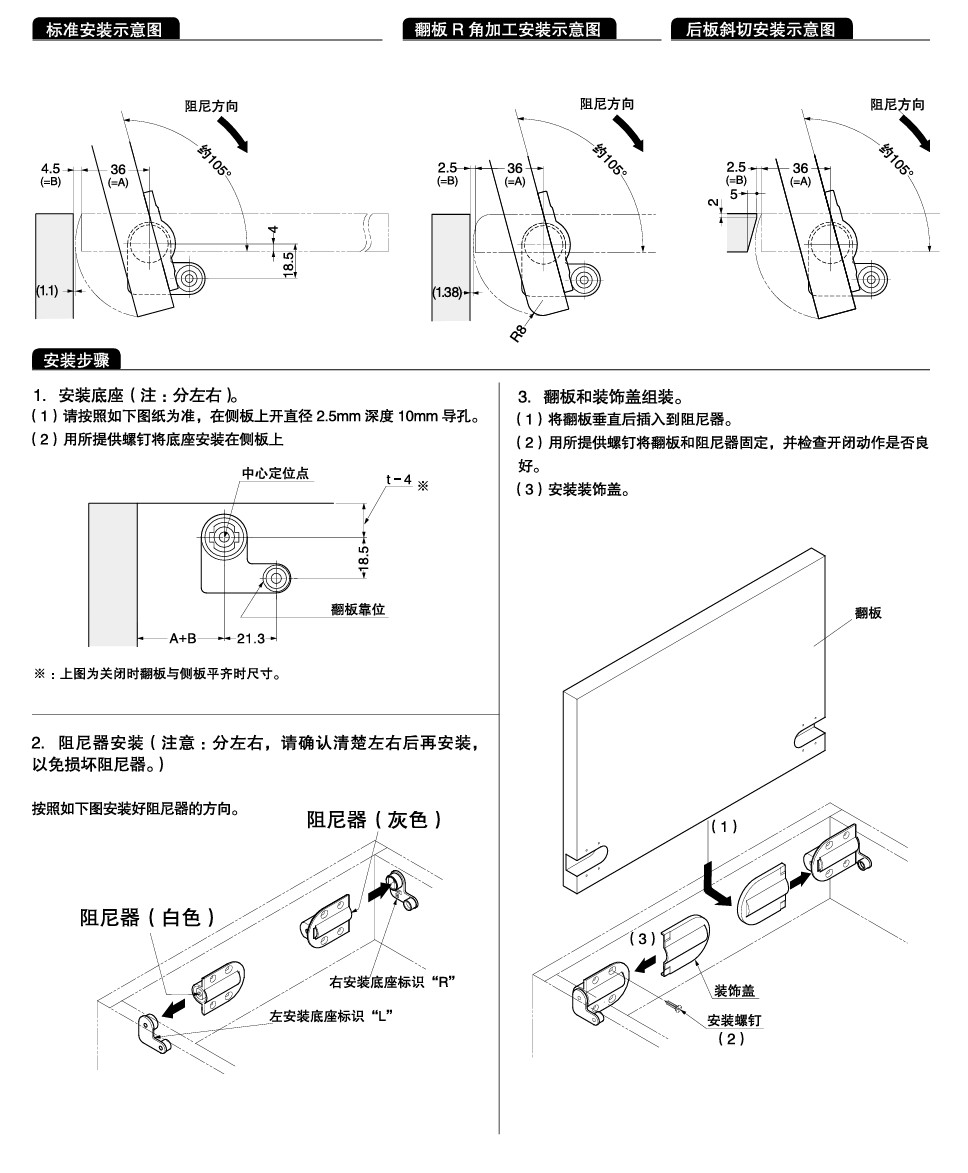 标准安装示意图

阻尼方向
约105°
4.5
(=B)
36
(=A)
4
18.5
(1.1)

翻板 R 角加工安装示意图

阻尼方向
约105°
2.5
(=B)
36
(=A)
(1.38)
R8

后板斜切安装示意图

阻尼方向
约105°
2.5
(=B)
36
(=A)
5
2

安装步骤

1. 安装底座（注：分左右）。
（1）请按照如下图纸为准，在侧板上开直径 2.5mm 深度 10mm 导孔。
（2）用所提供螺钉将底座安装在侧板上

中心定位点
t-4 ※
18.5
翻板靠位
A+B
21.3

※：上图为关闭时翻板与侧板平齐时尺寸。

2. 阻尼器安装（注意：分左右，请确认清楚左右后再安装，以免损坏阻尼器。）

按照如下图安装好阻尼器的方向。

阻尼器（灰色）
阻尼器（白色）
右安装底座标识“R”
左安装底座标识“L”

3. 翻板和装饰盖组装。
（1）将翻板垂直后插入到阻尼器。
（2）用所提供螺钉将翻板和阻尼器固定，并检查开闭动作是否良好。
（3）安装装饰盖。

翻板
（1）
（3）
装饰盖
安装螺钉
（2）