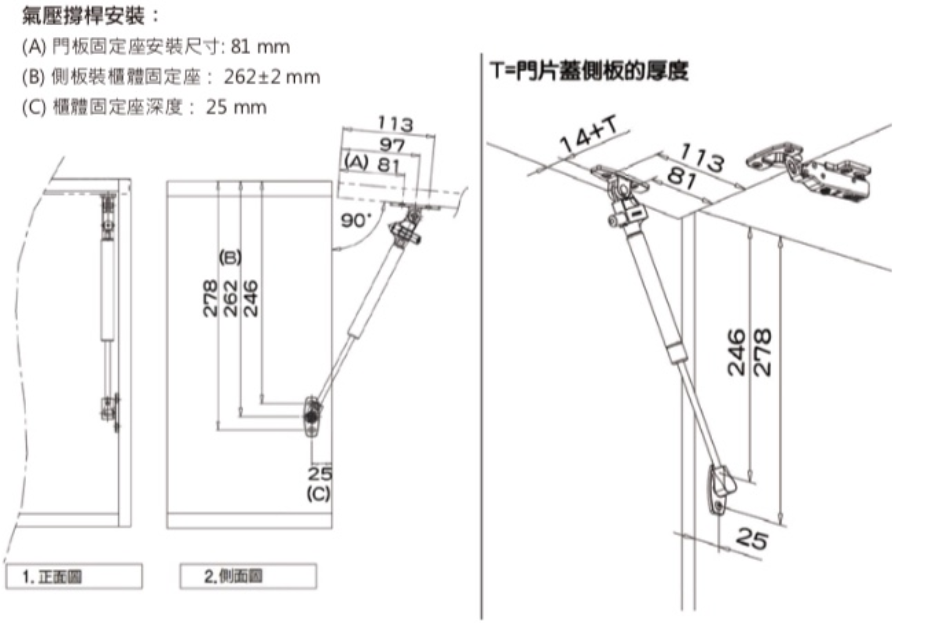 氣壓撐桿安裝：
(A) 門板固定座安裝尺寸: 81 mm
(B) 側板裝櫃體固定座： 262±2 mm
(C) 櫃體固定座深度： 25 mm

113
97
(A) 81
90°
(B)
278
262
246
25
(C)

1. 正面圖
2. 側面圖

T=門片蓋側板的厚度

14+T
113
81
246
278
25