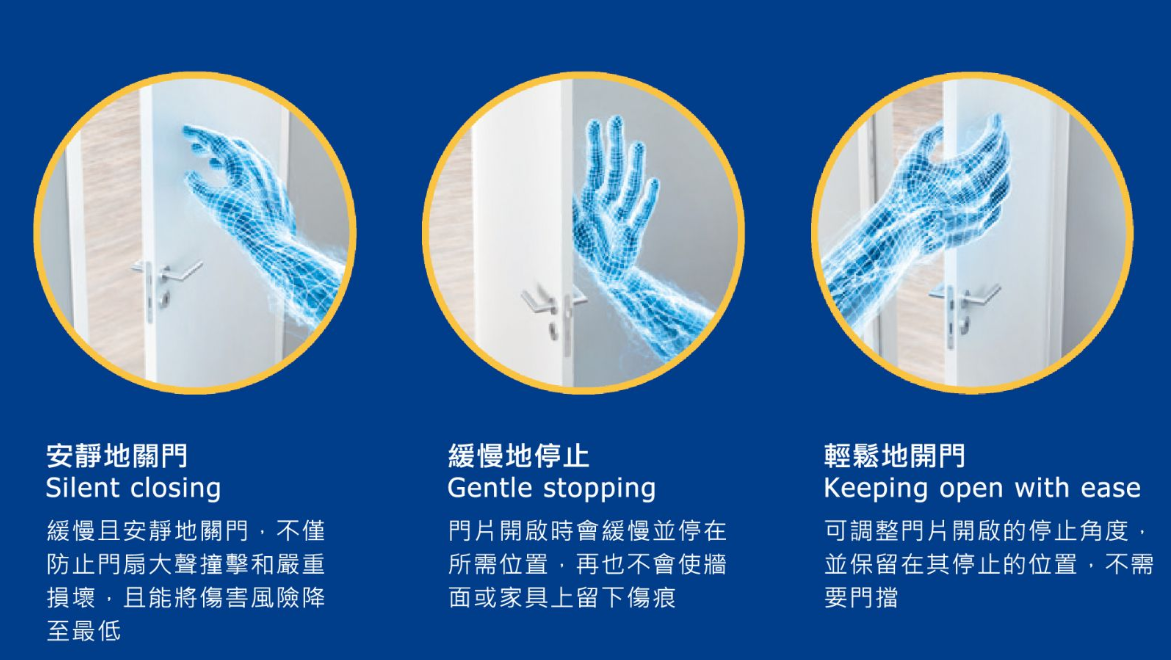 安靜地關門
Silent closing
緩慢且安靜地關門，不僅防止門扇大聲撞擊和嚴重損壞，且能將傷害風險降至最低

緩慢地停止
Gentle stopping
門片開啟時會緩慢並停在所需位置，再也不會使牆面或家具上留下傷痕

輕鬆地開門
Keeping open with ease
可調整門片開啟的停止角度，並保留在其停止的位置，不需要門擋