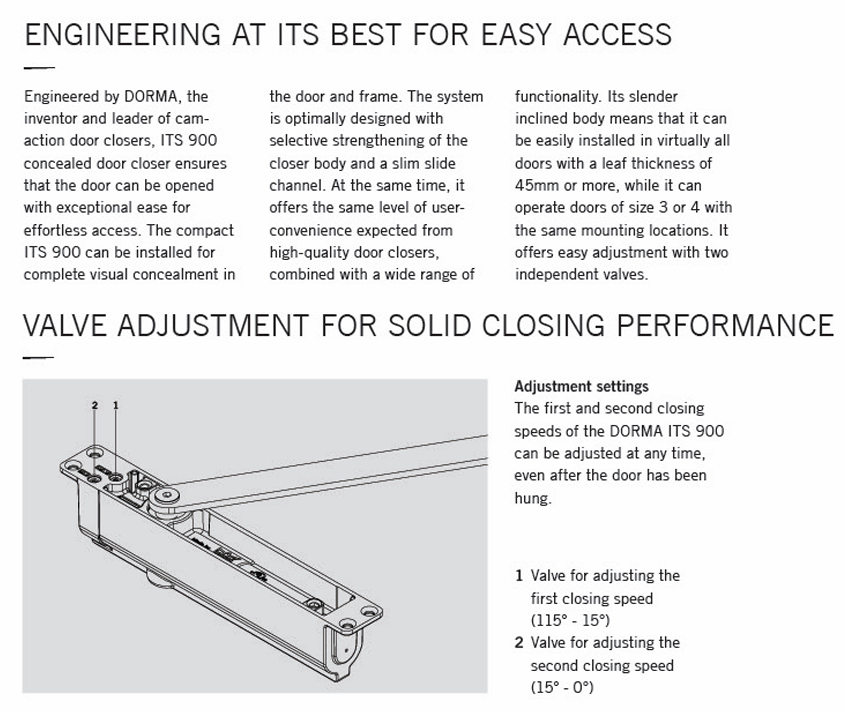 ENGINEERING AT ITS BEST FOR EASY ACCESS

Engineered by DORMA, the inventor and leader of cam-action door closers, ITS 900 concealed door closer ensures that the door can be opened with exceptional ease for effortless access. The compact ITS 900 can be installed for complete visual concealment in the door and frame. The system is optimally designed with selective strengthening of the closer body and a slim slide channel. At the same time, it offers the same level of user-convenience expected from high-quality door closers, combined with a wide range of functionality. Its slender inclined body means that it can be easily installed in virtually all doors with a leaf thickness of 45mm or more, while it can operate doors of size 3 or 4 with the same mounting locations. It offers easy adjustment with two independent valves.

VALVE ADJUSTMENT FOR SOLID CLOSING PERFORMANCE

2 1

Adjustment settings
The first and second closing speeds of the DORMA ITS 900 can be adjusted at any time, even after the door has been hung.

1 Valve for adjusting the first closing speed (115° - 15°)
2 Valve for adjusting the second closing speed (15° - 0°)