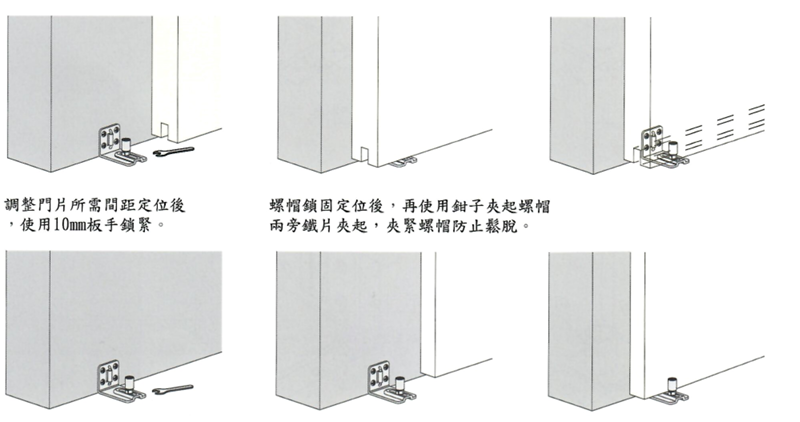 調整門片所需間距定位後，使用10mm板手鎖緊。

螺帽鎖固定位後，再使用鉗子夾起螺帽兩旁鐵片夾起，夾緊螺帽防止鬆脫。