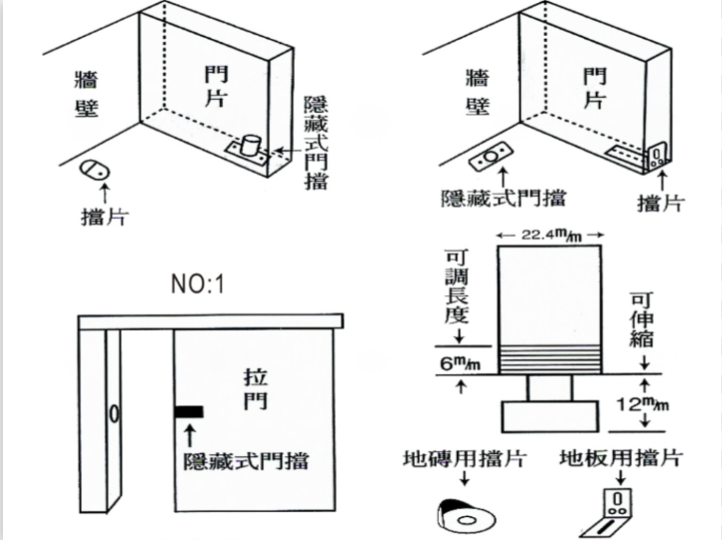 牆壁

門片

隱藏式門擋

擋片

牆壁

門片

隱藏式門擋

擋片

NO:1

拉門

隱藏式門擋

22.4m/m

可調長度

6m/m

可伸縮

12m/m

地磚用擋片

地板用擋片